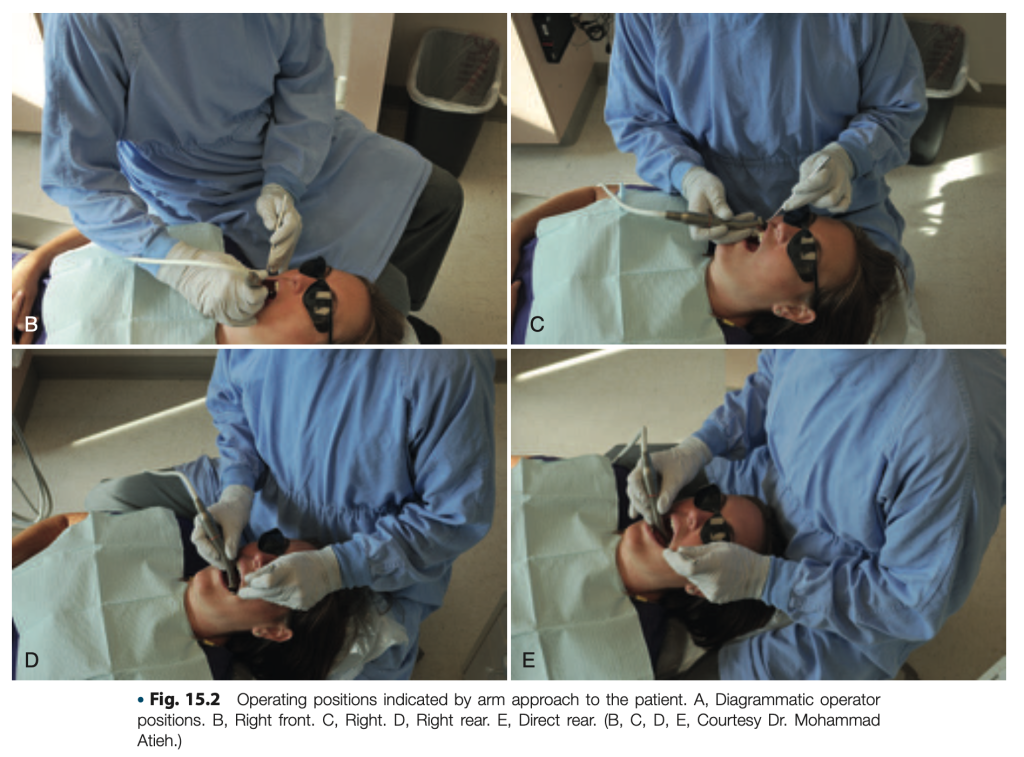 B

C

D

E

• Fig. 15.2 Operating positions indicated by arm approach to the patient. A, Diagrammatic operator positions. B, Right front. C, Right. D, Right rear. E, Direct rear. (B, C, D, E, Courtesy Dr. Mohammad Atieh.)